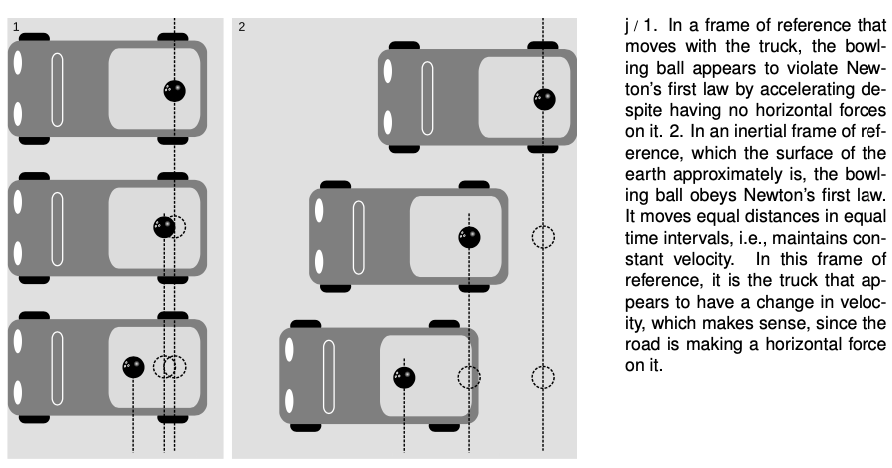 1

2

j / 1. In a frame of reference that moves with the truck, the bowling ball appears to violate Newton's first law by accelerating despite having no horizontal forces on it. 2. In an inertial frame of reference, which the surface of the earth approximately is, the bowling ball obeys Newton's first law. It moves equal distances in equal time intervals, i.e., maintains constant velocity. In this frame of reference, it is the truck that appears to have a change in velocity, which makes sense, since the road is making a horizontal force on it.